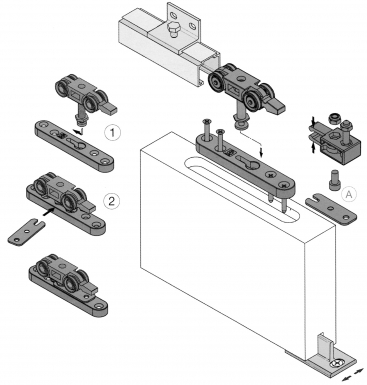 1

2

A